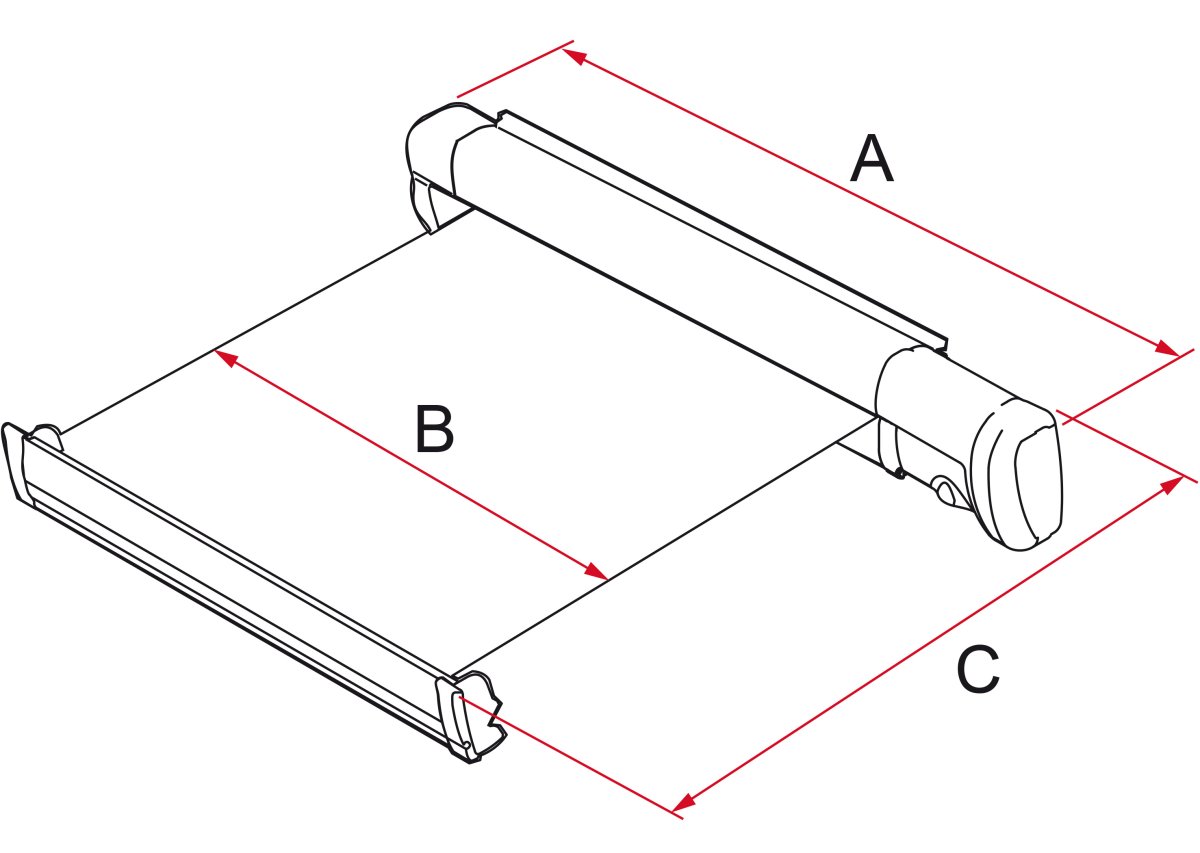 A

B

C